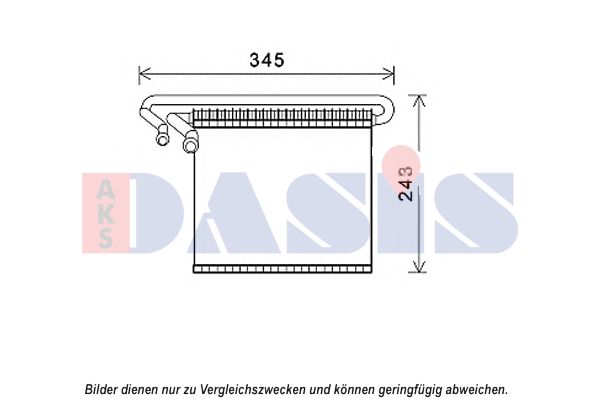 345

243

AKS DASIS

Bilder dienen nur zu Vergleichszwecken und können geringfügig abweichen.