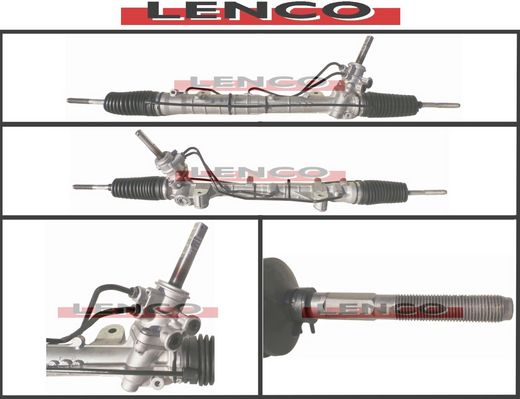 LENCO

LENCO

LENCO

LENCO

LENCO